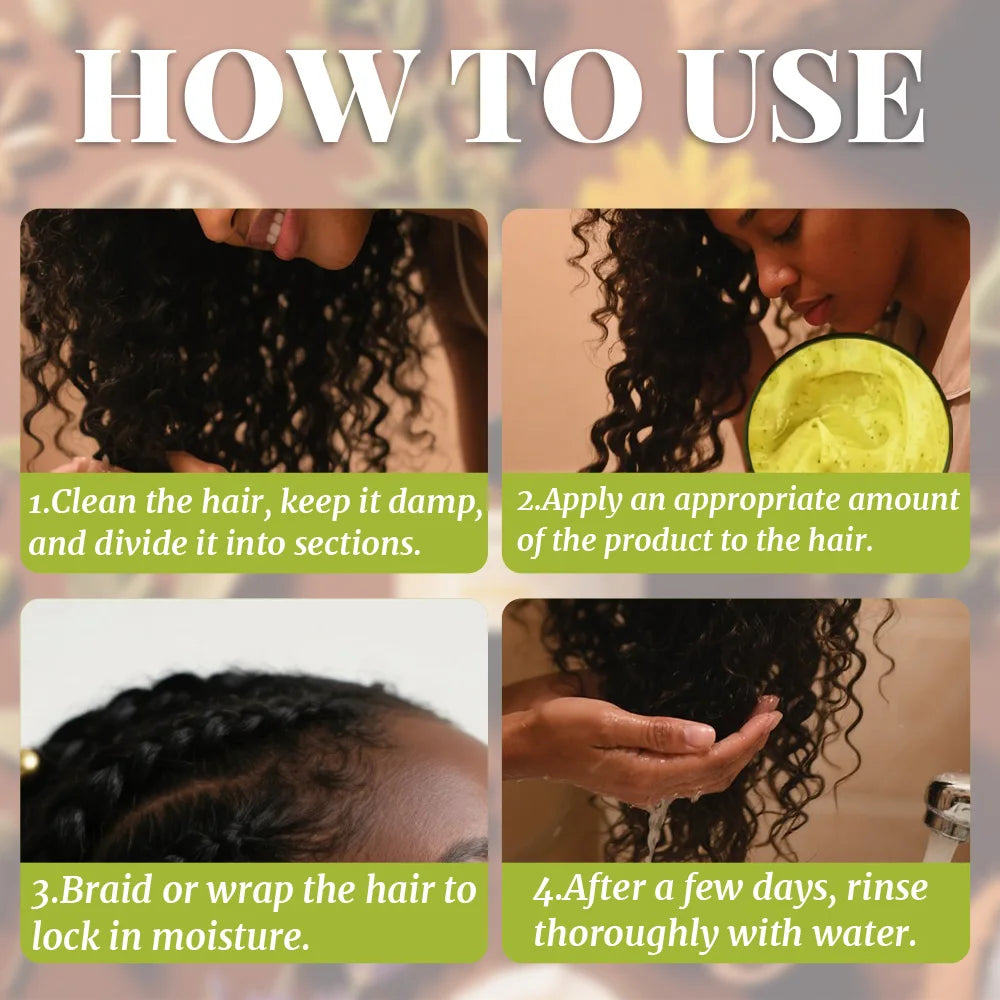 HOW TO USE

1.Clean the hair, keep it damp, and divide it into sections.

2.Apply an appropriate amount of the product to the hair.

3.Braid or wrap the hair to lock in moisture.

4.After a few days, rinse thoroughly with water.