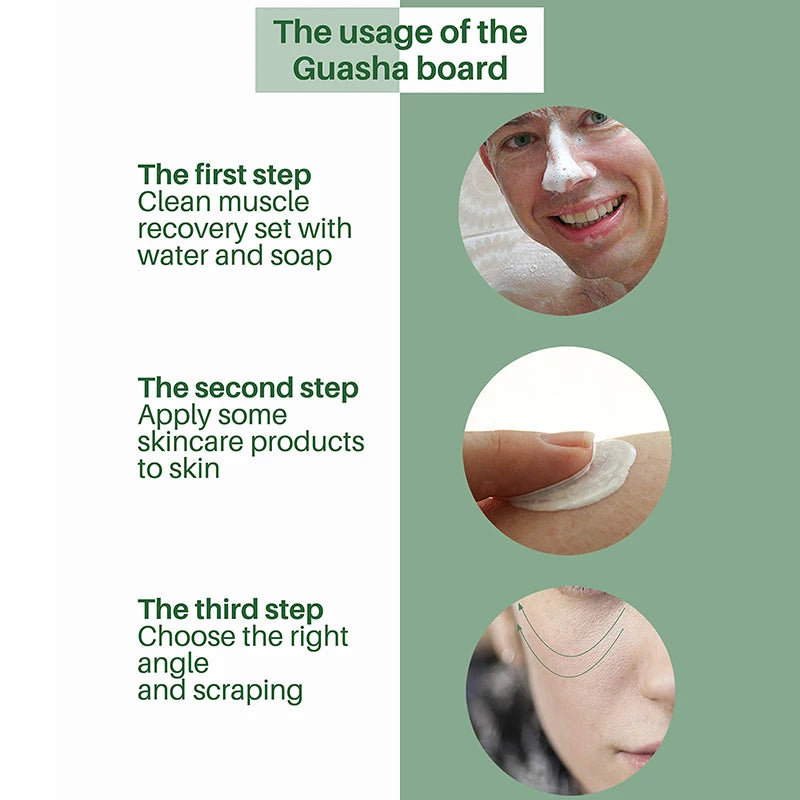 The usage of the Guasha board

The first step
Clean muscle recovery set with water and soap

The second step
Apply some skincare products to skin

The third step
Choose the right angle
and scraping